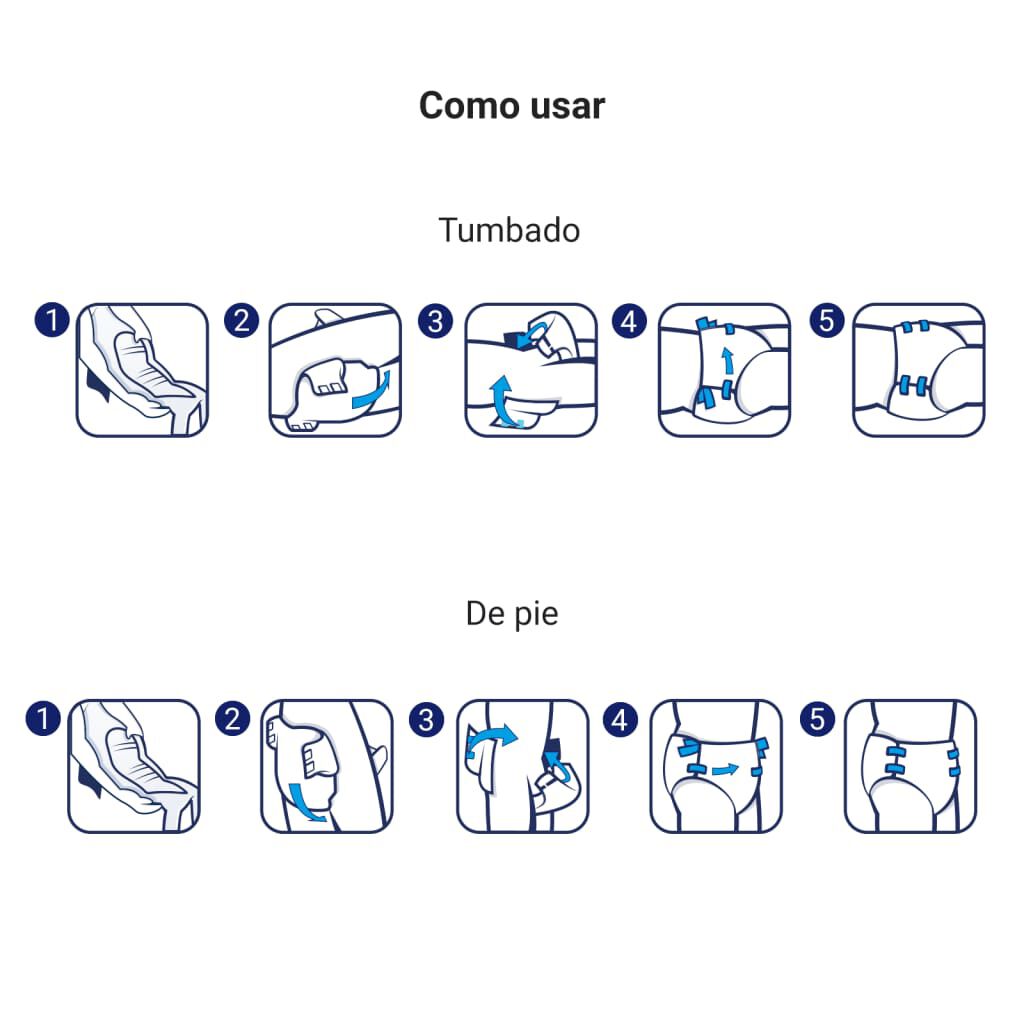 Como usar

Tumbado

1 2 3 4 5

De pie

1 2 3 4 5