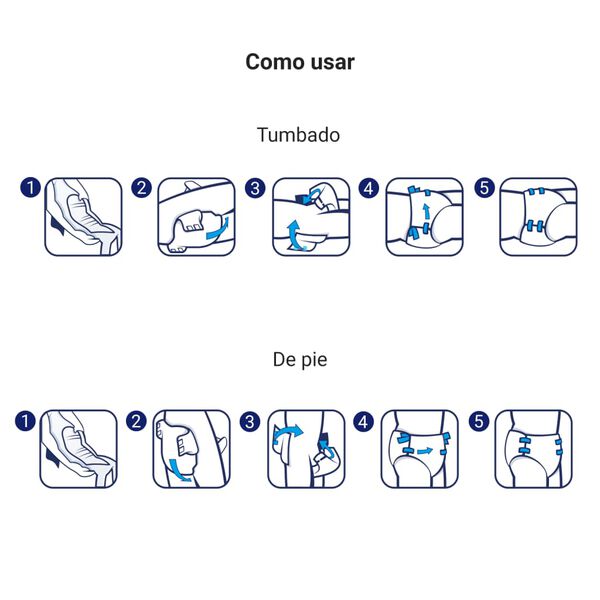 Como usar

Tumbado

1 2 3 4 5

De pie

1 2 3 4 5