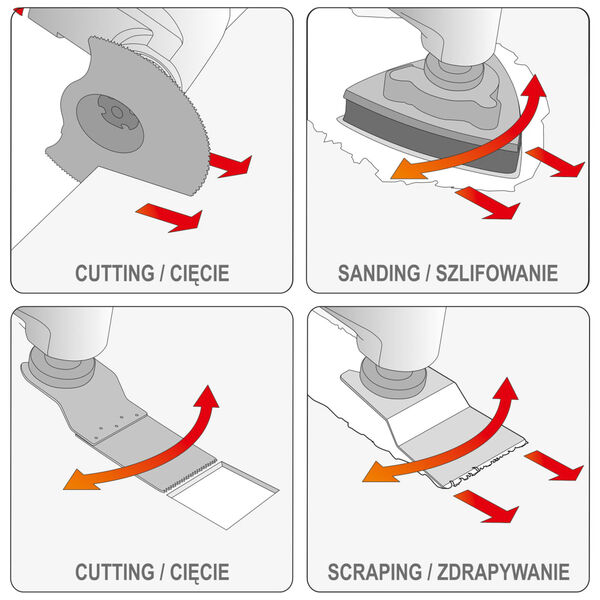 CUTTING / CIĘCIE

SANDING / SZLIFOWANIE

CUTTING / CIĘCIE

SCRAPING / ZDRAPYWANIE